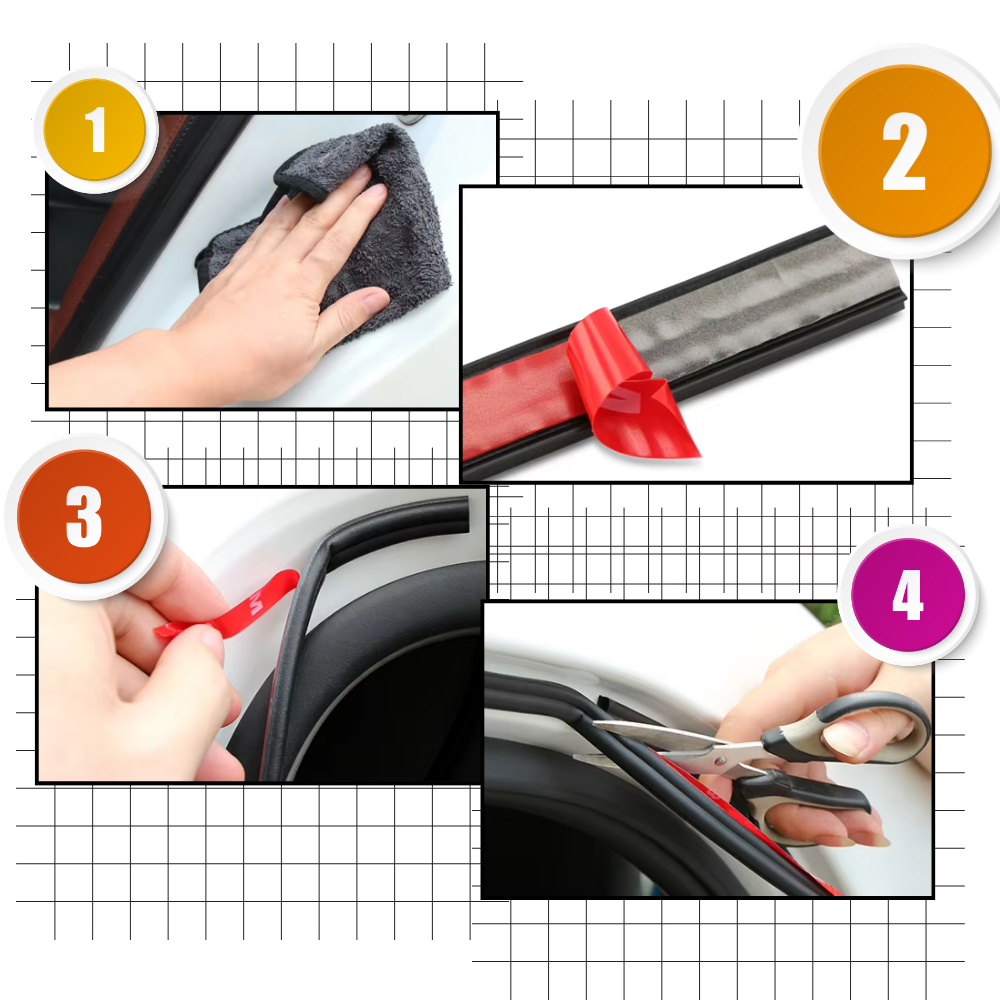 1

2

3

4