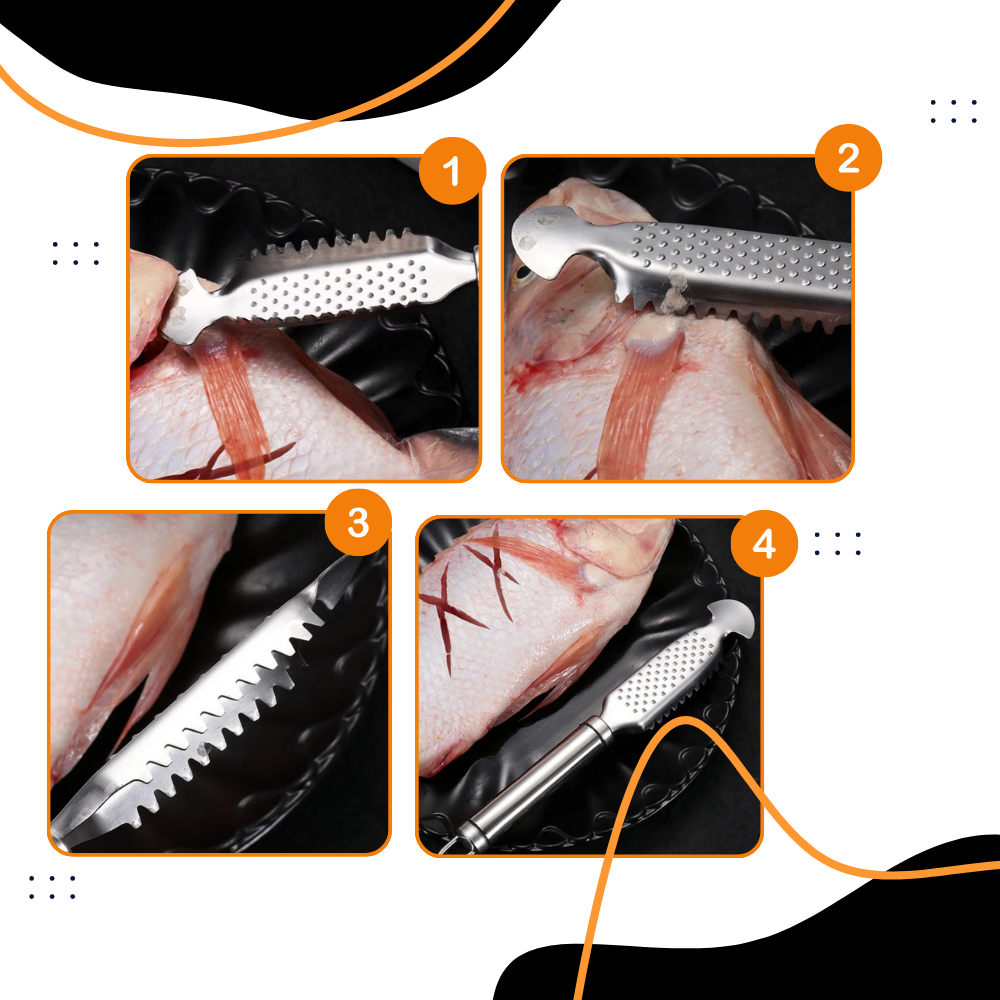 1
2
3
4